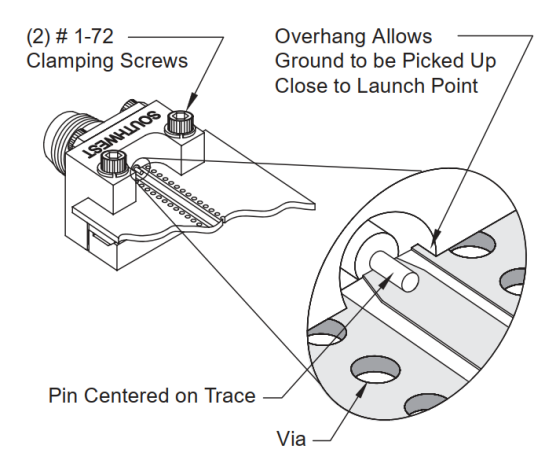 (2) # 1-72
Clamping Screws

Overhang Allows
Ground to be Picked Up
Close to Launch Point

SOUTHWEST

Pin Centered on Trace

Via